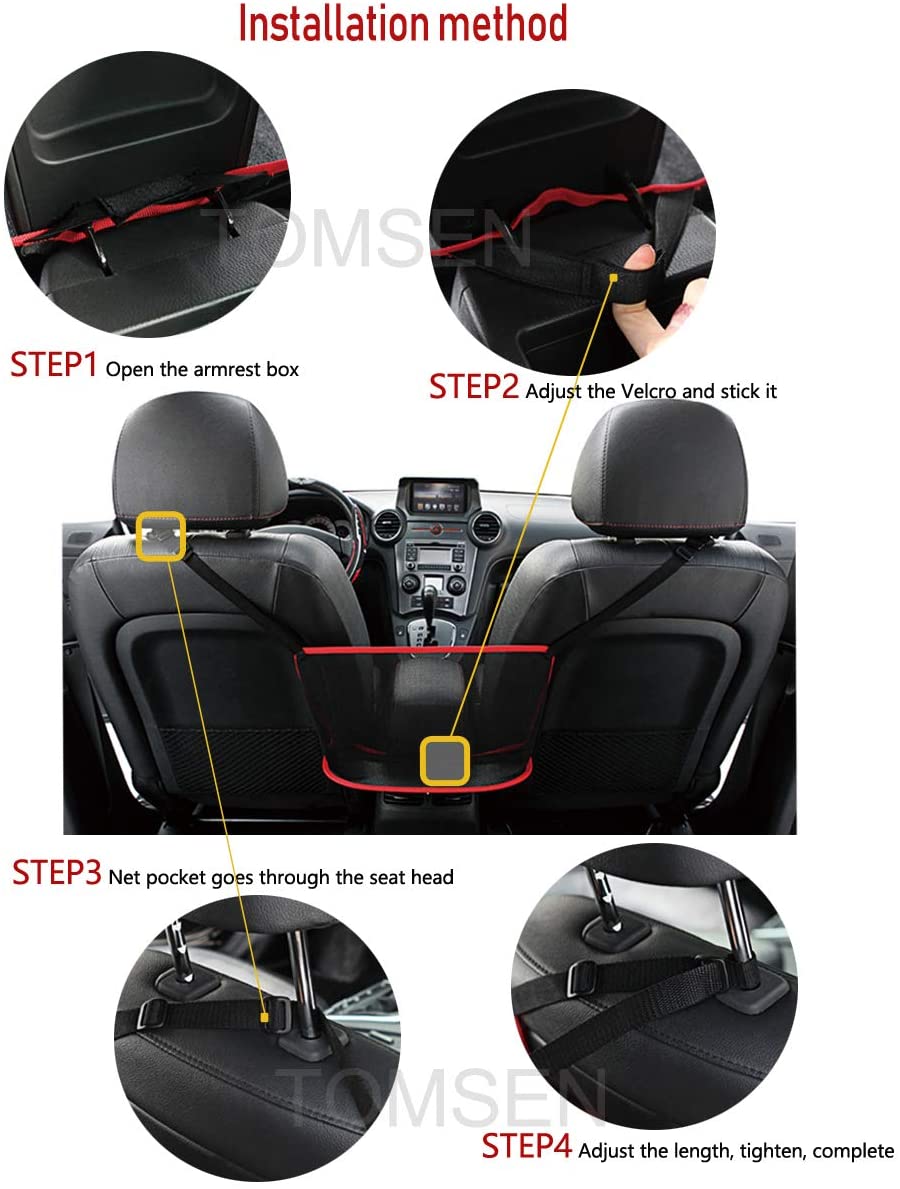 Installation method

TOMSEN

STEP1 Open the armrest box

STEP2 Adjust the Velcro and stick it

STEP3 Net pocket goes through the seat head

TOMSEN

STEP4 Adjust the length, tighten, complete